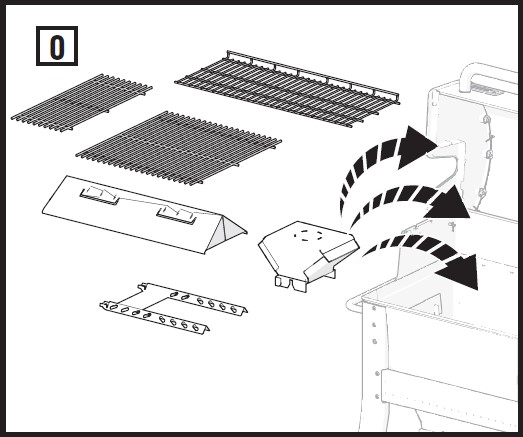 0