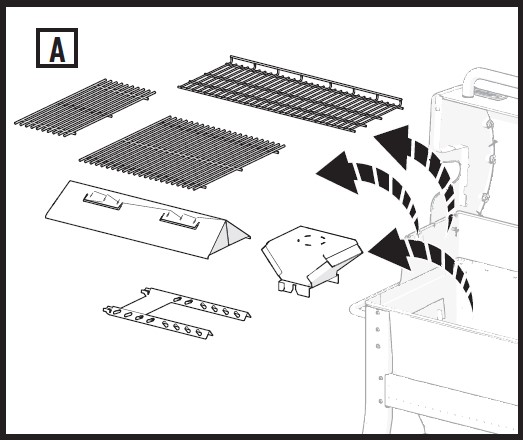 A