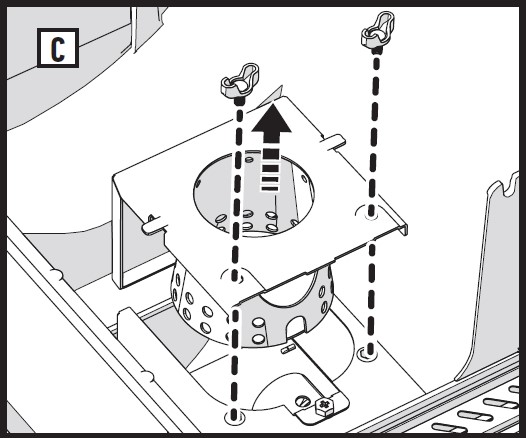 C